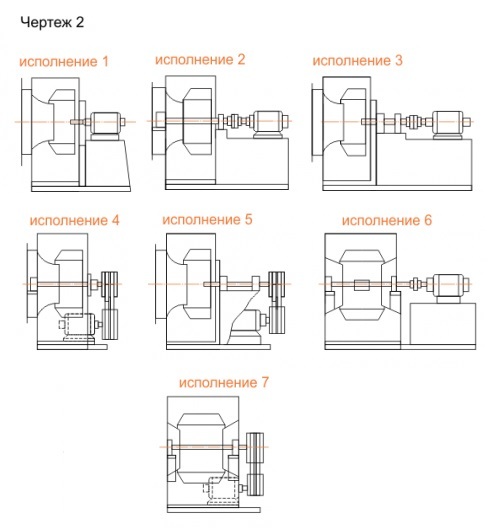 Чертеж 2

исполнение 1

исполнение 2

исполнение 3

исполнение 4

исполнение 5

исполнение 6

исполнение 7